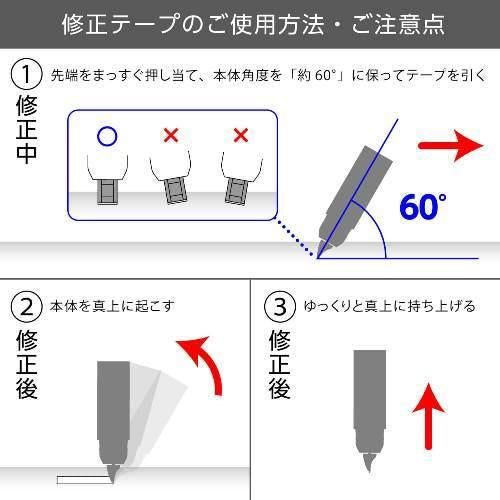 修正テープのご使用方法・ご注意点

① 先端をまっすぐ押し当て、本体角度を「約 60°」に保ってテープを引く

修正中

○ × ×

60°

② 本体を真上に起こす

修正後

③ ゆっくりと真上に持ち上げる

修正後